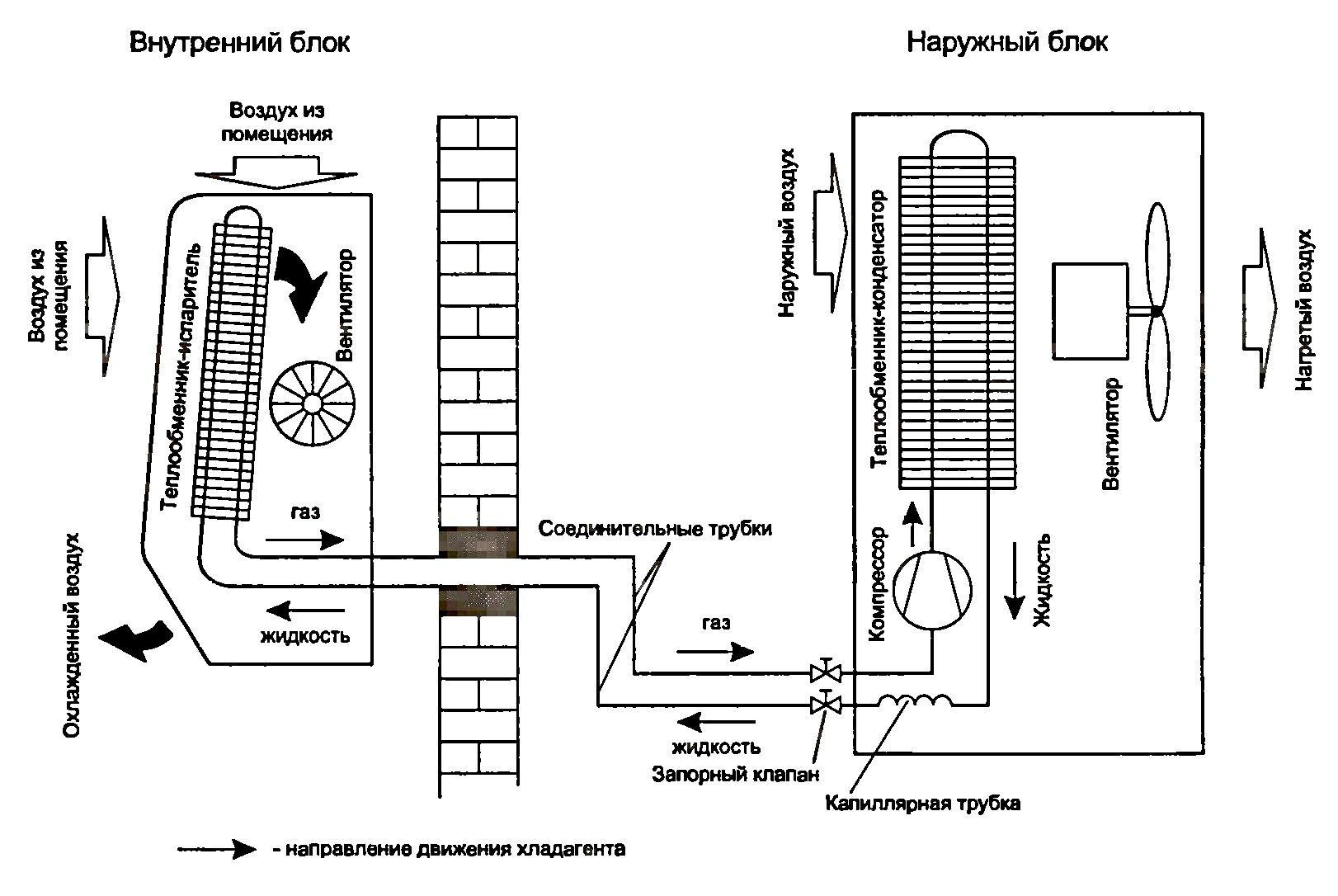 Внутренний блок

Наружный блок

Воздух из помещения

Воздух из помещения

Теплообменник-испаритель

Вентилятор

газ

жидкость

Охлажденный воздух

Соединительные трубки

газ

жидкость

Запорный клапан

Капиллярная трубка

Наружный воздух

Теплообменник-конденсатор

Компрессор

Жидкость

Вентилятор

Нагретый воздух

- направление движения хладагента